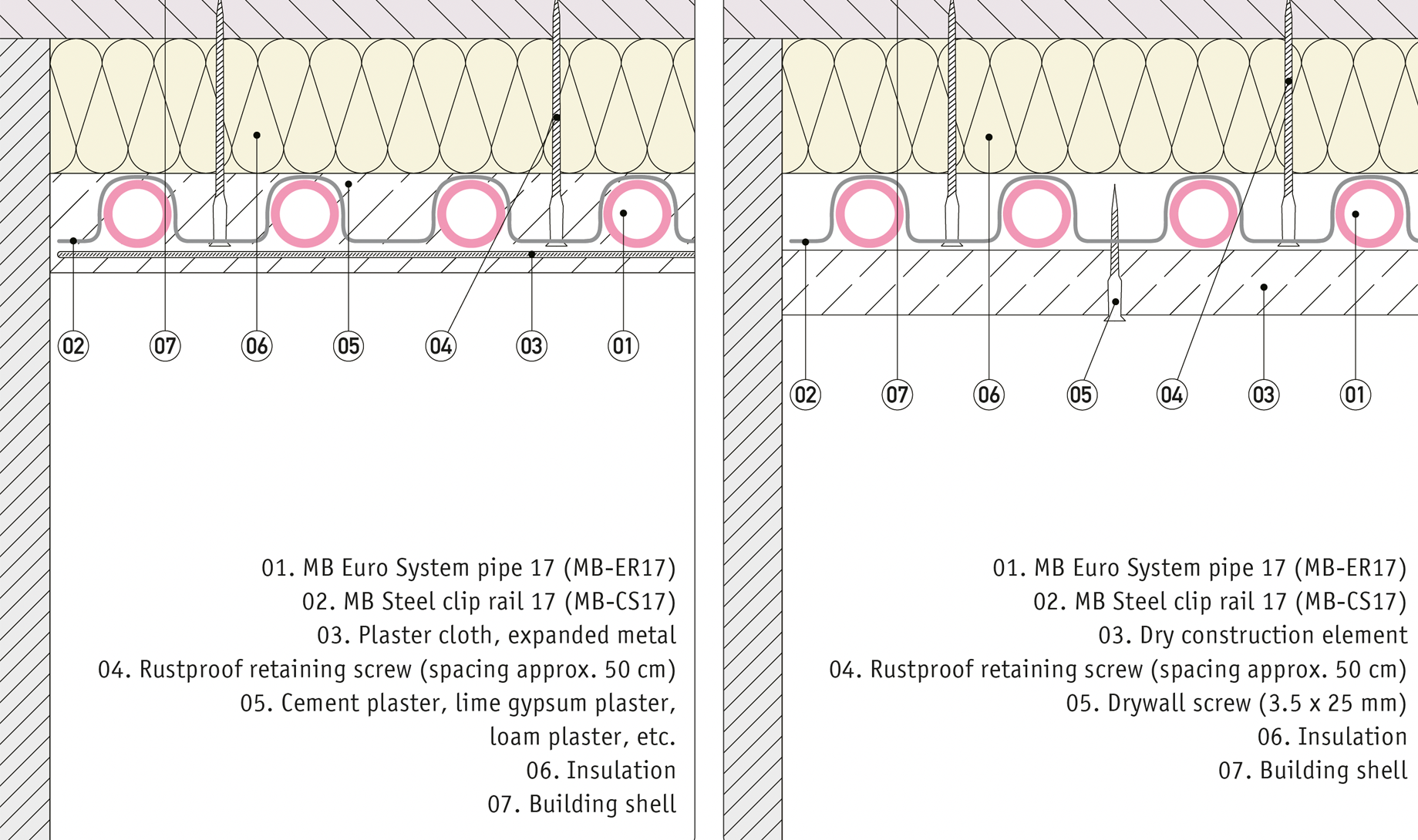 02 07 06 05 04 03 01

01. MB Euro System pipe 17 (MB-ER17)
02. MB Steel clip rail 17 (MB-CS17)
03. Plaster cloth, expanded metal
04. Rustproof retaining screw (spacing approx. 50 cm)
05. Cement plaster, lime gypsum plaster, loam plaster, etc.
06. Insulation
07. Building shell

02 07 06 05 04 03 01

01. MB Euro System pipe 17 (MB-ER17)
02. MB Steel clip rail 17 (MB-CS17)
03. Dry construction element
04. Rustproof retaining screw (spacing approx. 50 cm)
05. Drywall screw (3.5 x 25 mm)
06. Insulation
07. Building shell